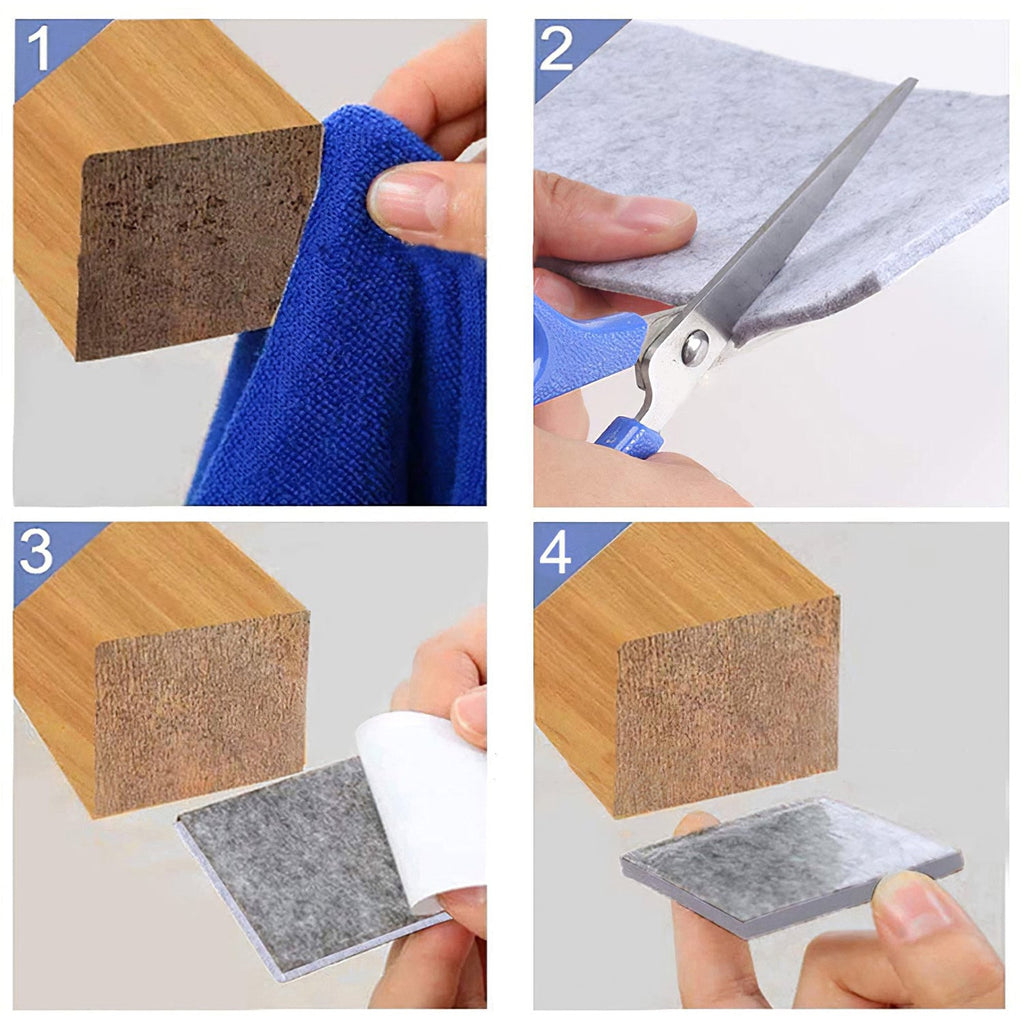 1

2

3

4