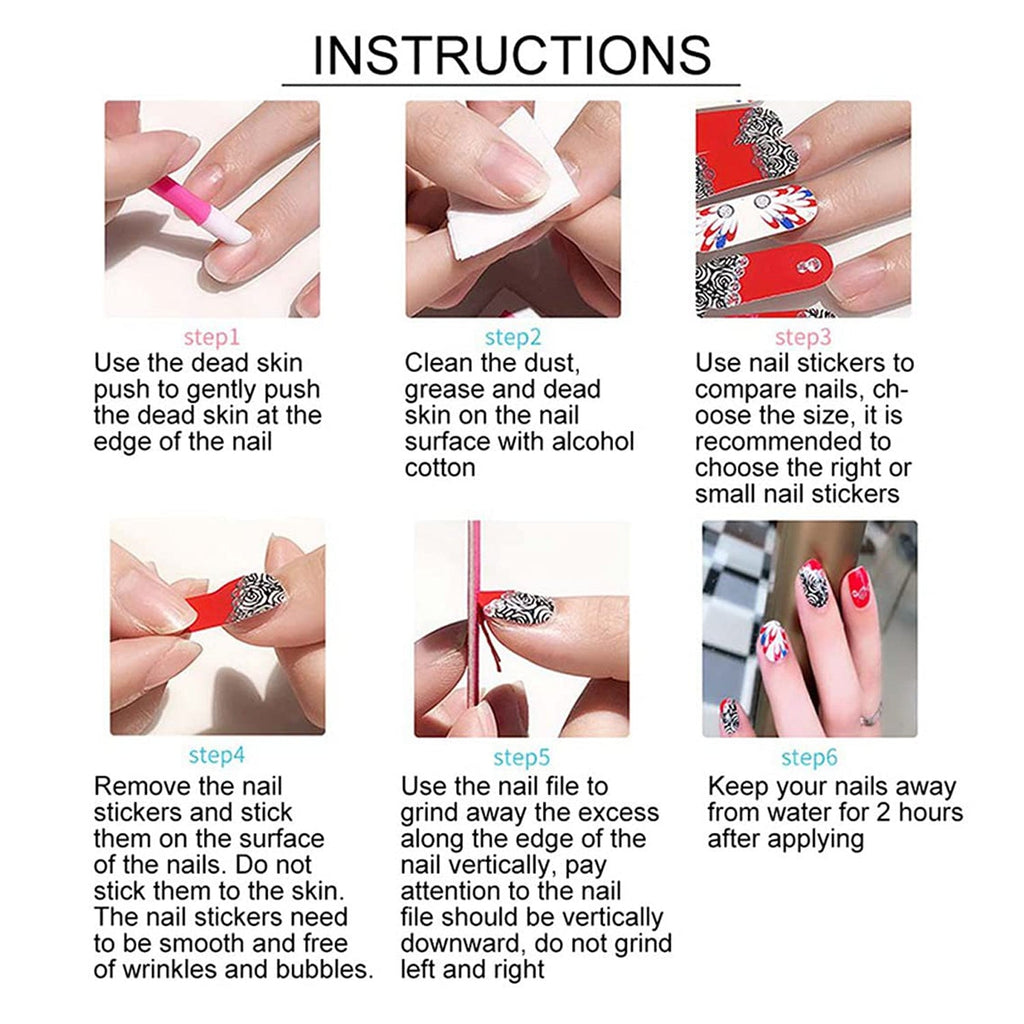 INSTRUCTIONS

step1
Use the dead skin push to gently push the dead skin at the edge of the nail

step2
Clean the dust, grease and dead skin on the nail surface with alcohol cotton

step3
Use nail stickers to compare nails, choose the size, it is recommended to choose the right or small nail stickers

step4
Remove the nail stickers and stick them on the surface of the nails. Do not stick them to the skin. The nail stickers need to be smooth and free of wrinkles and bubbles.

step5
Use the nail file to grind away the excess along the edge of the nail vertically, pay attention to the nail file should be vertically downward, do not grind left and right

step6
Keep your nails away from water for 2 hours after applying